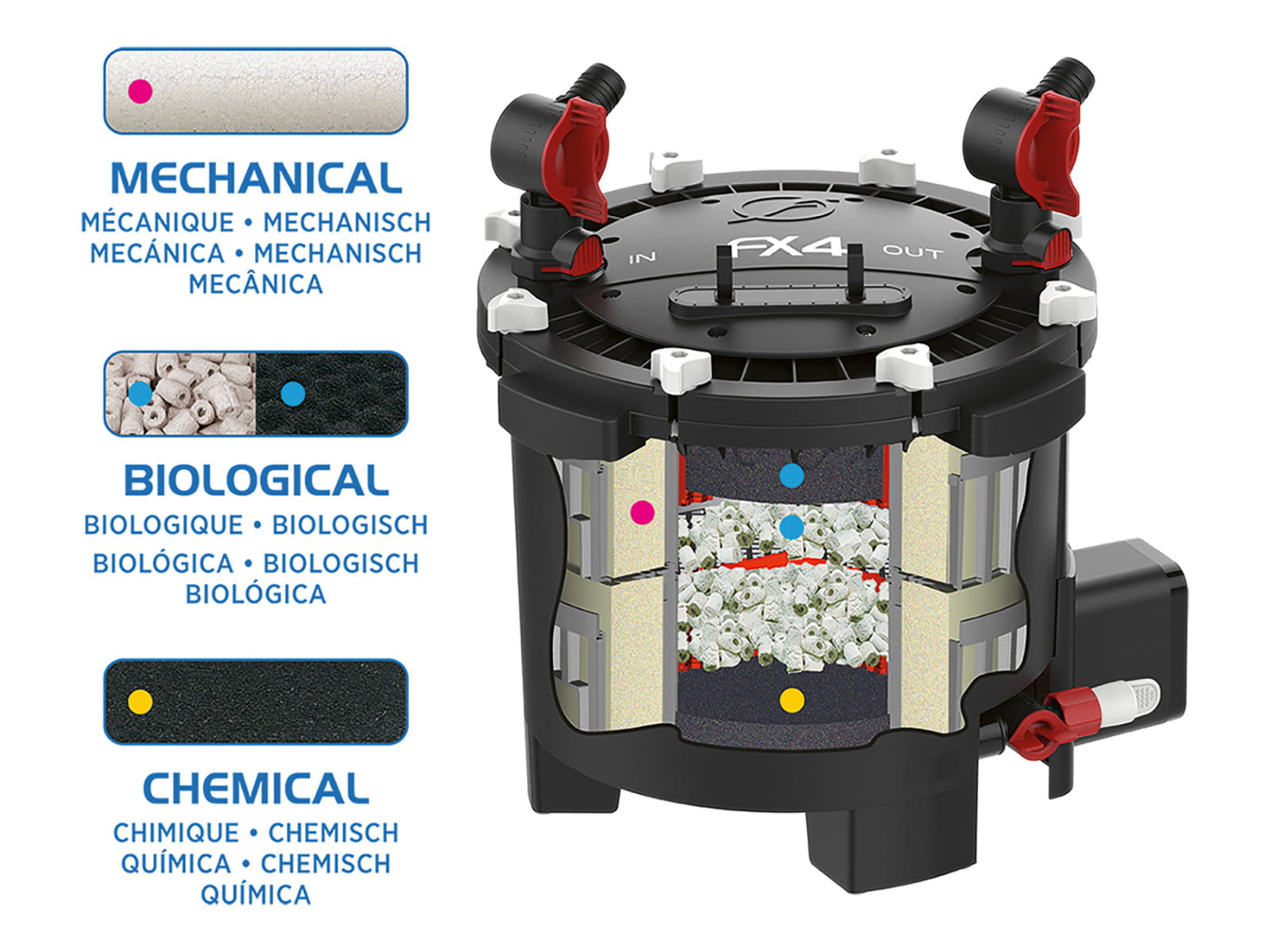 MECHANICAL
MÉCANIQUE • MECHANISCH
MECÁNICA • MECHANISCH
MECÂNICA

BIOLOGICAL
BIOLOGIQUE • BIOLOGISCH
BIOLÓGICA • BIOLOGISCH
BIOLÓGICA

CHEMICAL
CHIMIQUE • CHEMISCH
QUÍMICA • CHEMISCH
QUÍMICA

IN
FX4
OUT